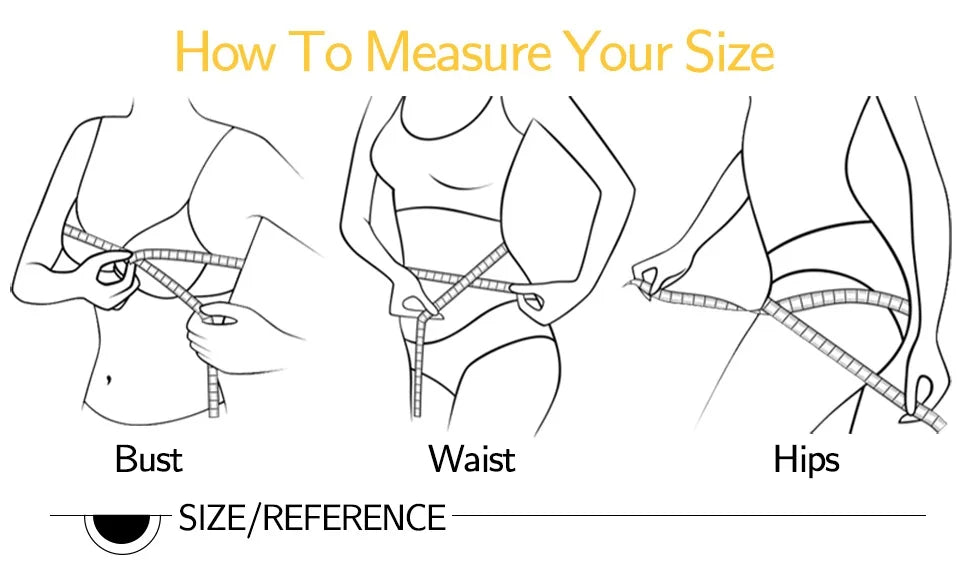 How To Measure Your Size

Bust

Waist

Hips

SIZE/REFERENCE